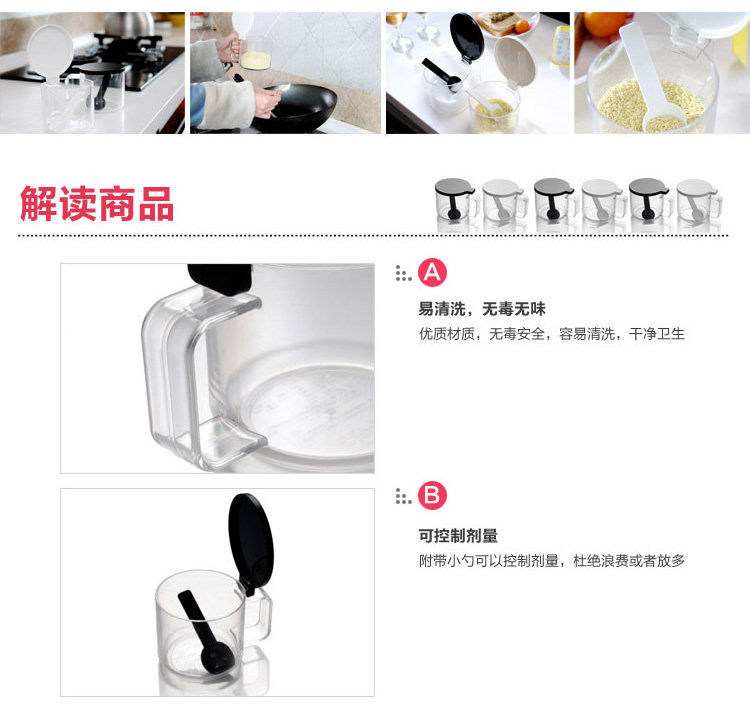 解读商品

A

易清洗，无毒无味

优质材质，无毒安全，容易清洗，干净卫生

B

可控制剂量

附带小勺可以控制剂量，杜绝浪费或者放多