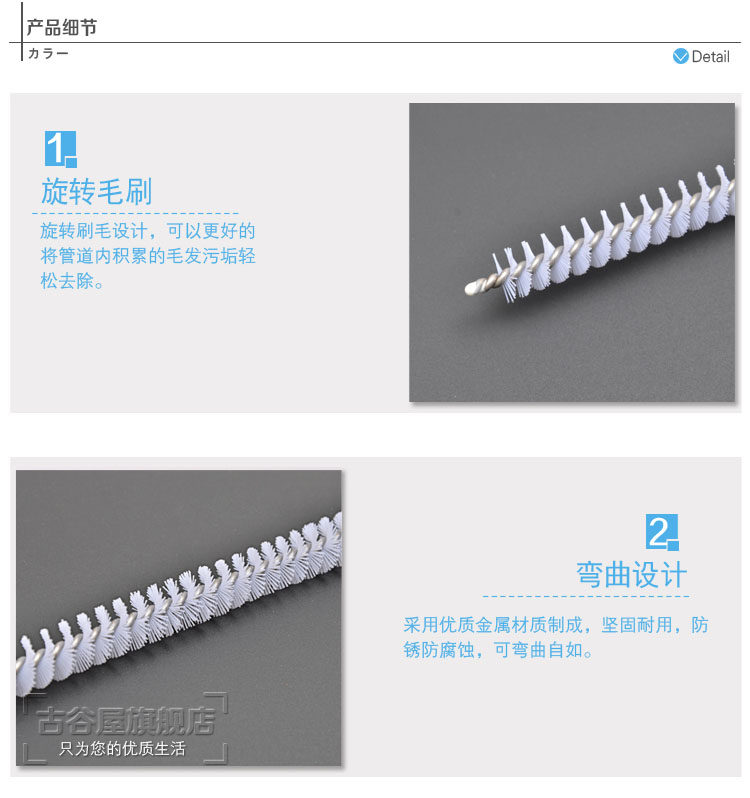 产品细节
カラー
Detail

1
旋转毛刷
旋转刷毛设计，可以更好的将管道内积累的毛发污垢轻松去除。

2
弯曲设计
采用优质金属材质制成，坚固耐用，防锈防腐蚀，可弯曲自如。

古谷屋旗舰店
只为您的优质生活