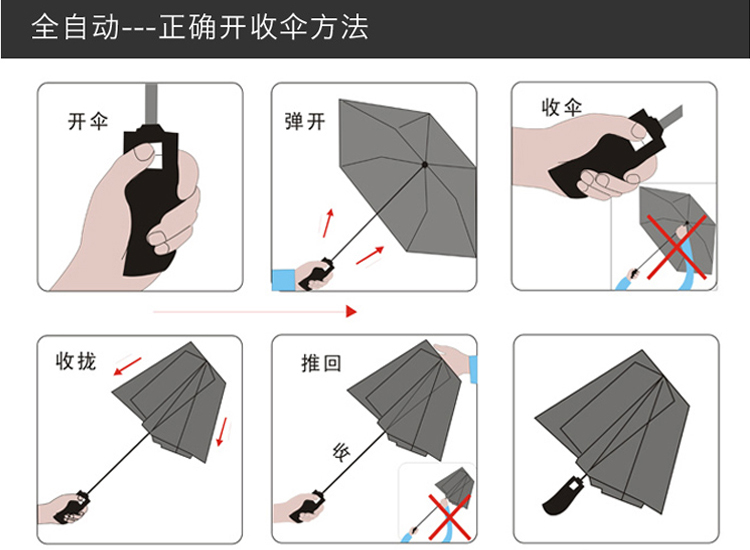 全自动---正确开收伞方法

开伞

弹开

收伞

收拢

推回

收