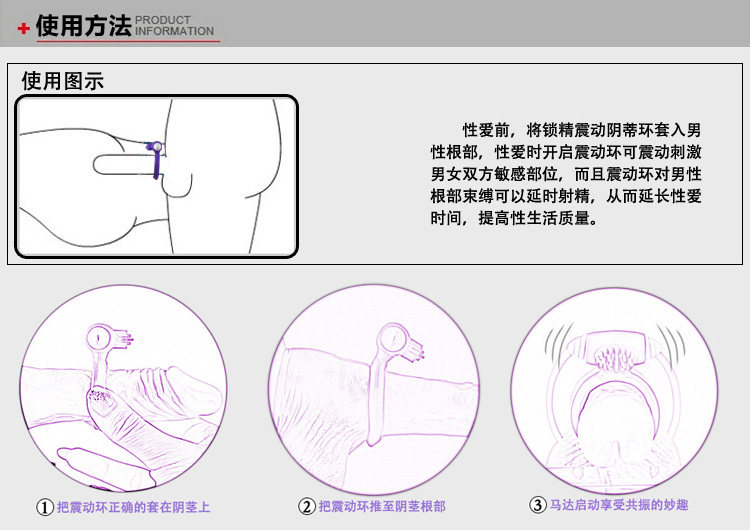 + 使用方法 PRODUCT INFORMATION

使用图示

性爱前，将锁精震动阴蒂环套入男性根部，性爱时开启震动环可震动刺激男女双方敏感部位，而且震动环对男性根部束缚可以延时射精，从而延长性爱时间，提高性生活质量。

① 把震动环正确的套在阴茎上

② 把震动环推至阴茎根部

③ 马达启动享受共振的妙趣