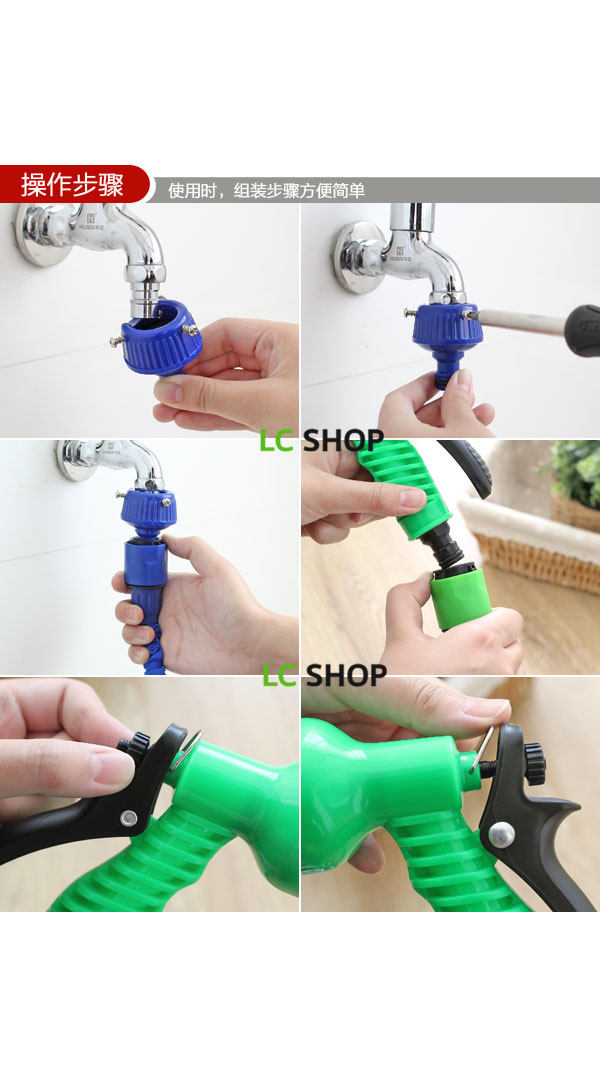 操作步骤
使用时，组装步骤方便简单

LC SHOP

LC SHOP