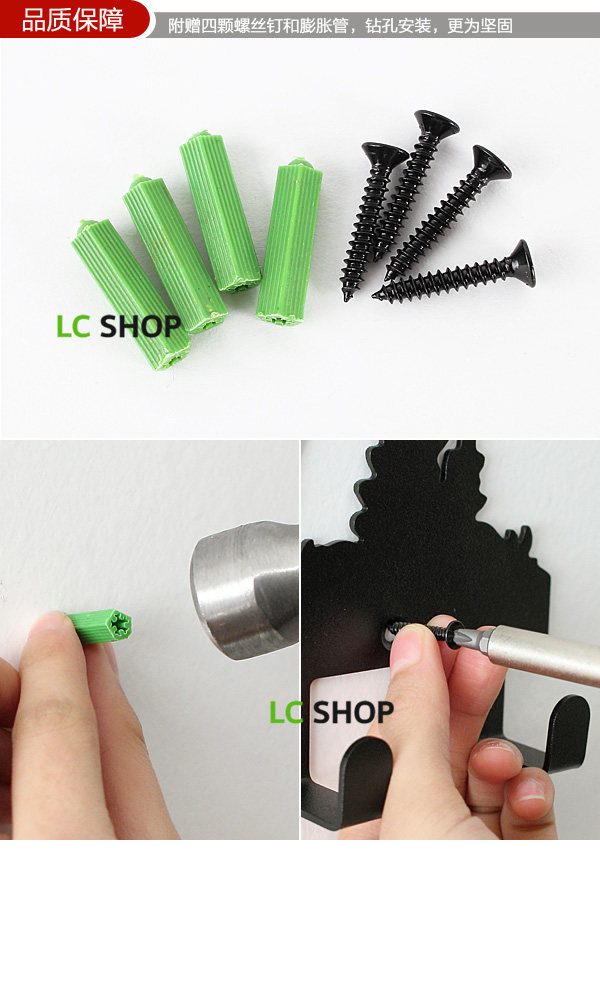 品质保障

附赠四颗螺丝钉和膨胀管，钻孔安装，更为坚固

LC SHOP

LC SHOP