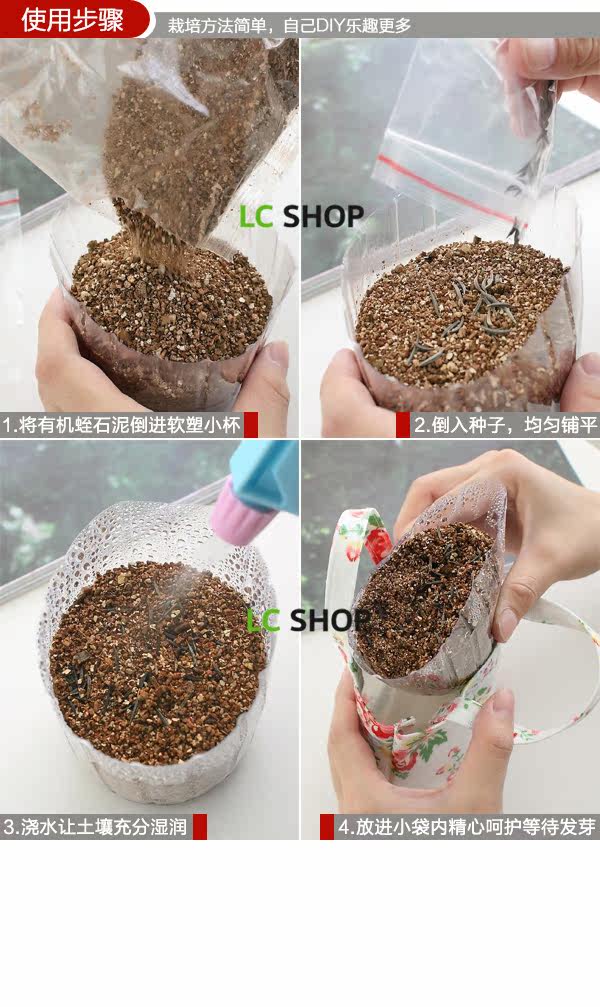 使用步骤

栽培方法简单，自己DIY乐趣更多

LC SHOP

1.将有机蛭石泥倒进软塑小杯

2.倒入种子，均匀铺平

LC SHOP

3.浇水让土壤充分湿润

4.放进小袋内精心呵护等待发芽