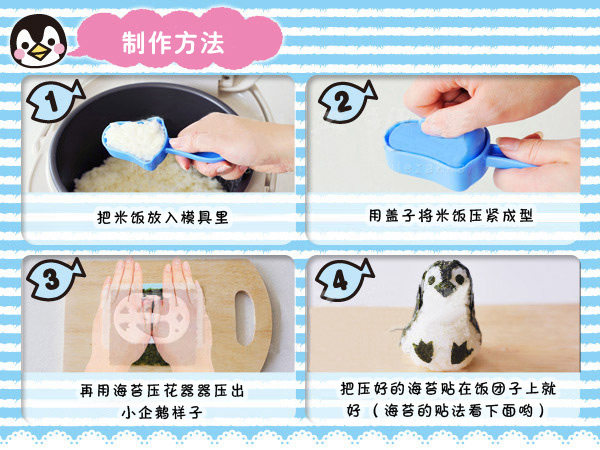 制作方法

1

把米饭放入模具里

2

用盖子将米饭压紧成型

3

再用海苔压花器器压出小企鹅样子

4

把压好的海苔贴在饭团子上就好（海苔的贴法看下面哟）