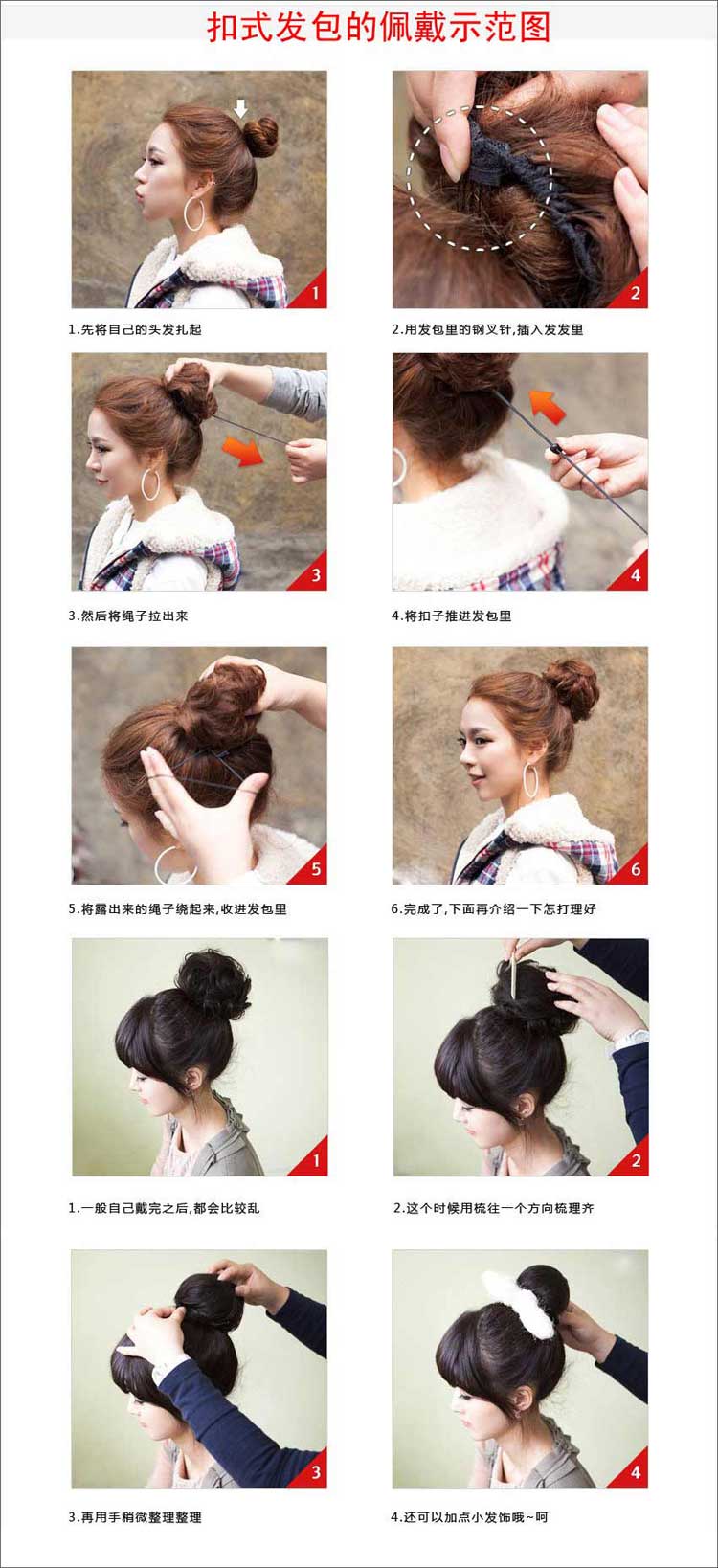 扣式发包的佩戴示范图

1

1.先将自己的头发扎起

2

2.用发包里的钢叉针,插入发发里

3

3.然后将绳子拉出来

4

4.将扣子推进发包里

5

5.将露出来的绳子绕起来,收进发包里

6

6.完成了,下面再介绍一下怎打理好

1

1.一般自己戴完之后,都会比较乱

2

2.这个时候用梳往一个方向梳理齐

3

3.再用手稍微整理整理

4

4.还可以加点小发饰哦~呵