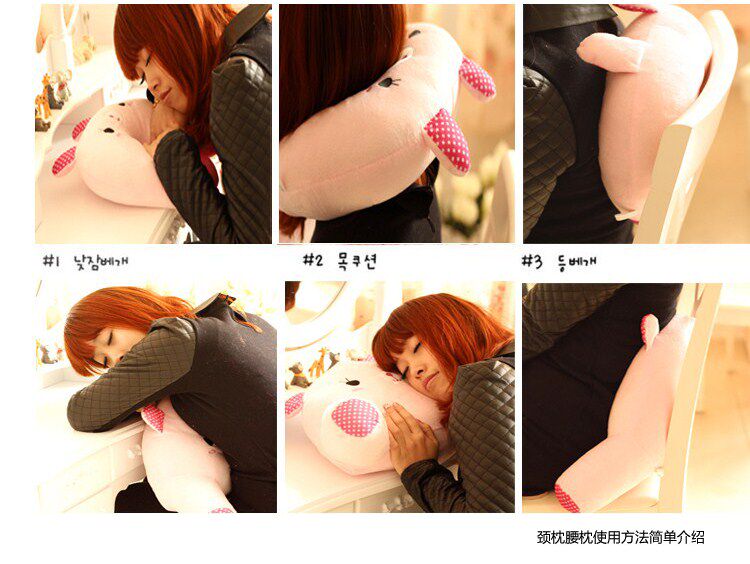 #1 낮잠베개

#2 목쿠션

#3 등베개

颈枕腰枕使用方法简单介绍