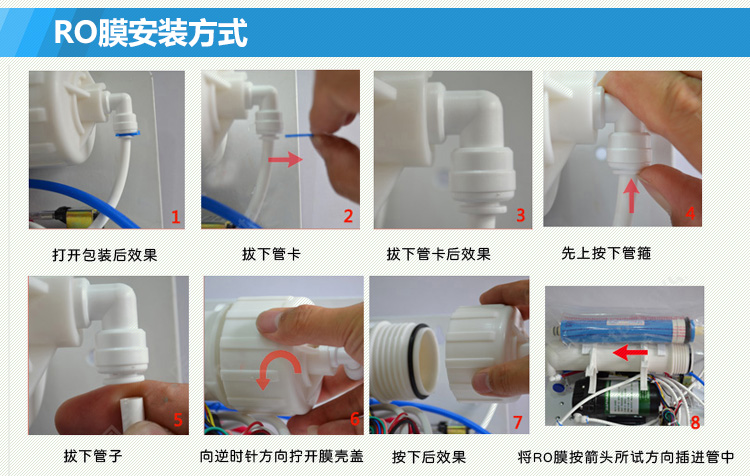 RO膜安装方式

1
打开包装后效果

2
拔下管卡

3
拔下管卡后效果

4
先上按下管箍

5
拔下管子

6
向逆时针方向拧开膜壳盖

7
按下后效果

8
将RO膜按箭头所试方向插进管中