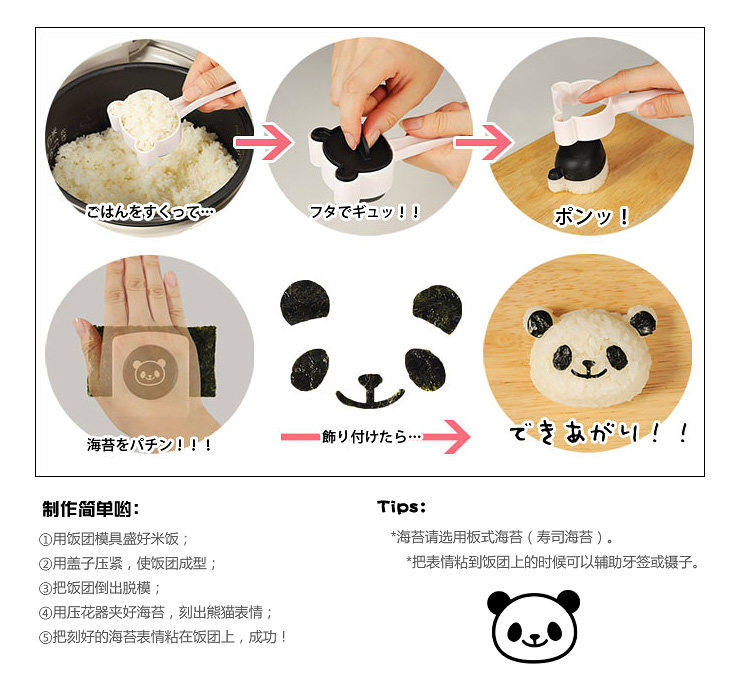 ごはんをすくって…

フタでギュッ！！

ポンッ！

海苔をパチン！！！

飾り付けたら…

できあがり！！

制作简单哟:

①用饭团模具盛好米饭；

②用盖子压紧，使饭团成型；

③把饭团倒出脱模；

④用压花器夹好海苔，刻出熊猫表情；

⑤把刻好的海苔表情粘在饭团上，成功！

Tips:

*海苔请选用板式海苔（寿司海苔）。

*把表情粘到饭团上的时候可以辅助牙签或镊子。