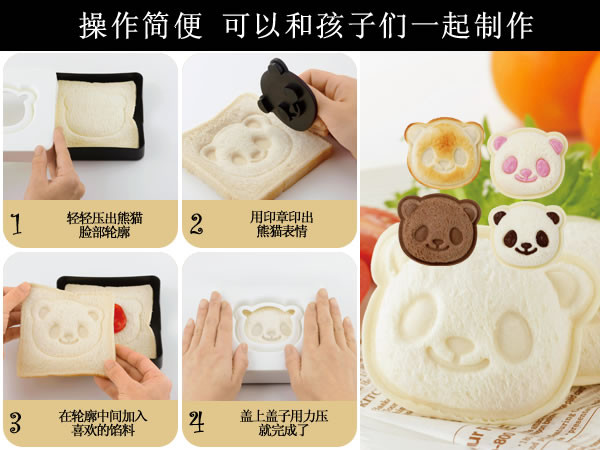 操作简便 可以和孩子们一起制作

1 轻轻压出熊猫脸部轮廓

2 用印章印出熊猫表情

3 在轮廓中间加入喜欢的馅料

4 盖上盖子用力压就完成了