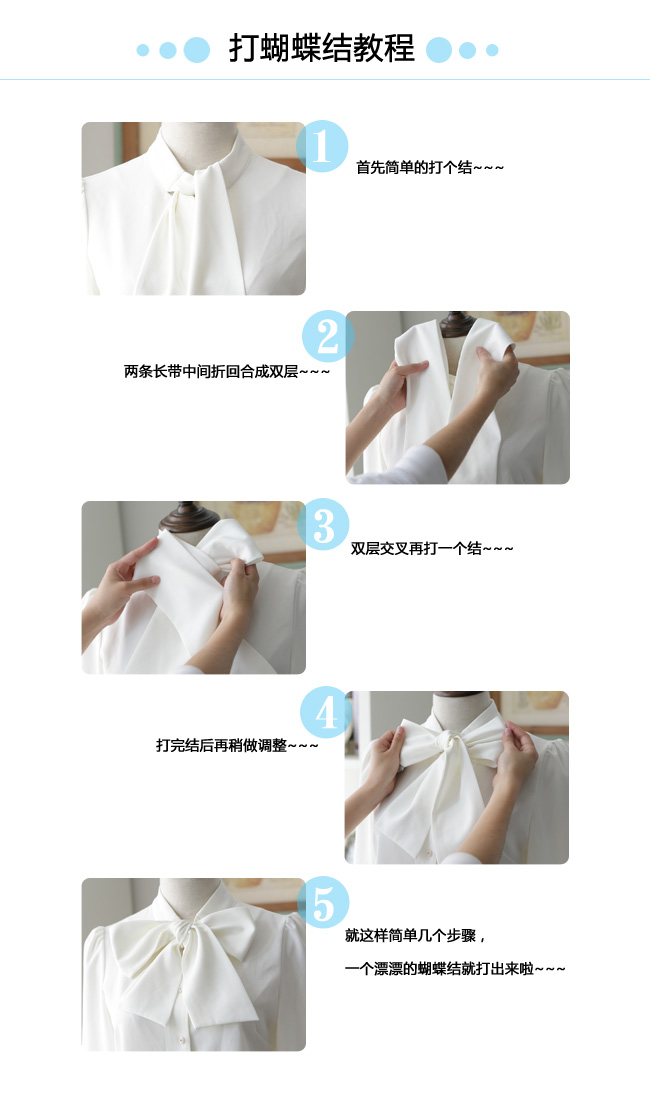 打蝴蝶结教程

1
首先简单的打个结~~~

2
两条长带中间折回合成双层~~~

3
双层交叉再打一个结~~~

4
打完结后再稍做调整~~~

5
就这样简单几个步骤，

一个漂漂的蝴蝶结就打出来啦~~~