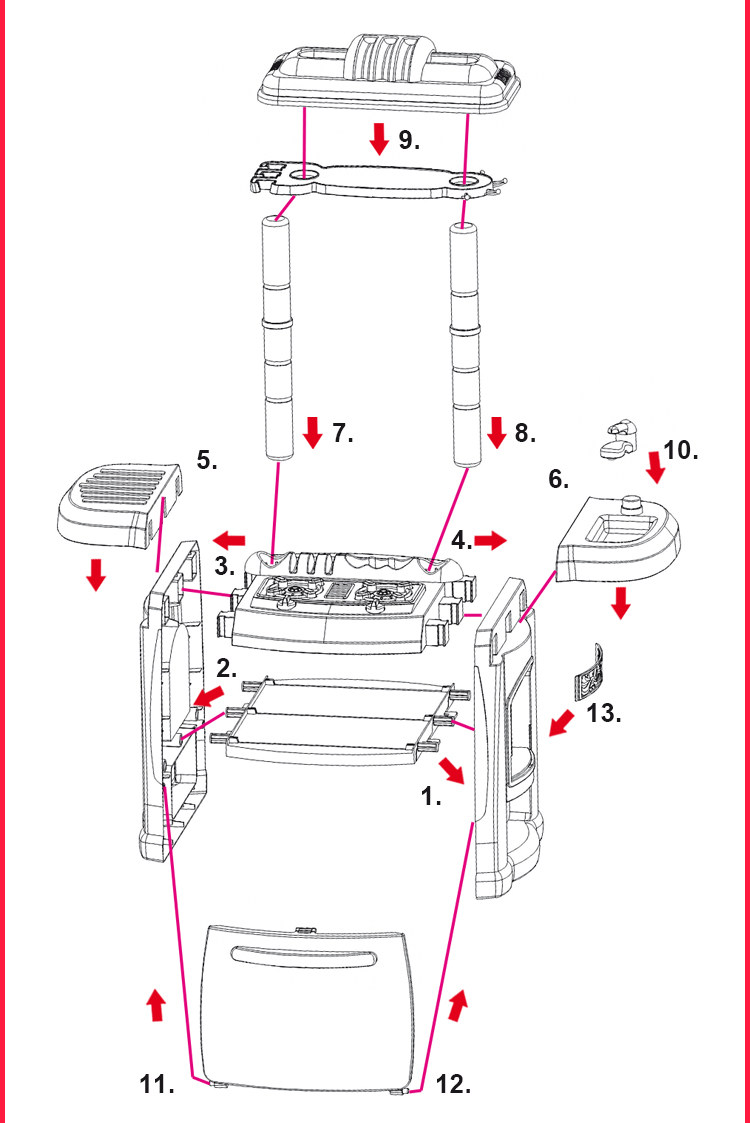 9.

7.

8.

10.

5.

6.

3.

4.

2.

13.

1.

11.

12.