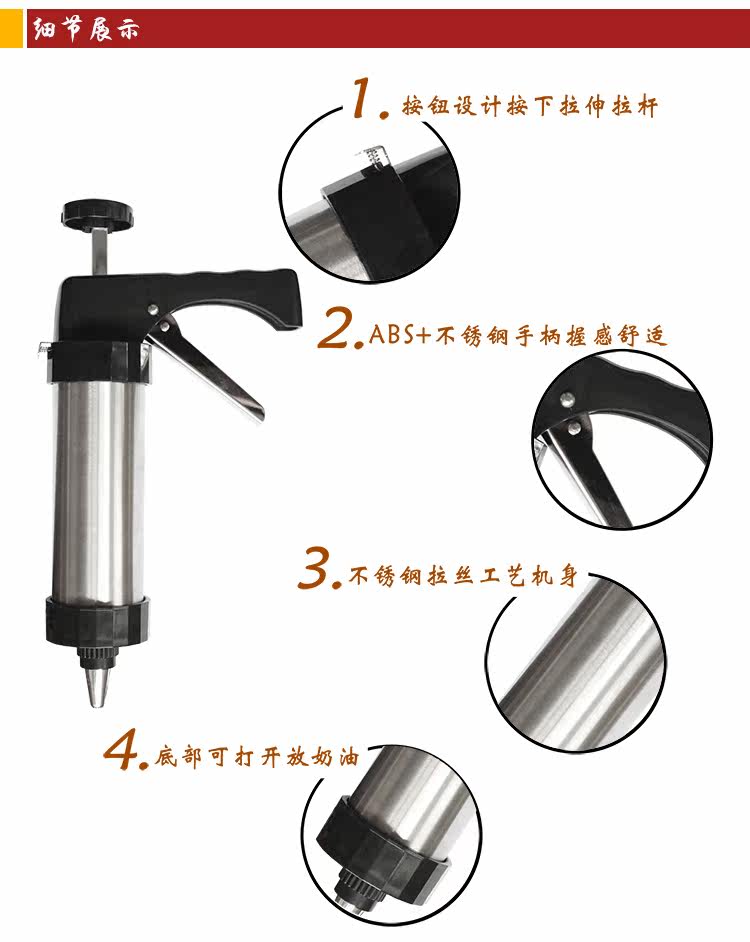 细节展示

1. 按钮设计按下拉伸拉杆

2. ABS+不锈钢手柄握感舒适

3. 不锈钢拉丝工艺机身

4. 底部可打开放奶油