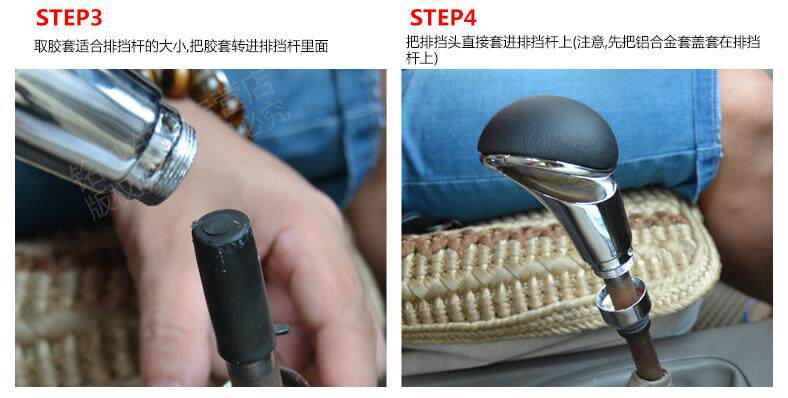 STEP3

取胶套适合排挡杆的大小,把胶套转进排挡杆里面

STEP4

把排挡头直接套进排挡杆上(注意,先把铝合金套盖套在排挡杆上)