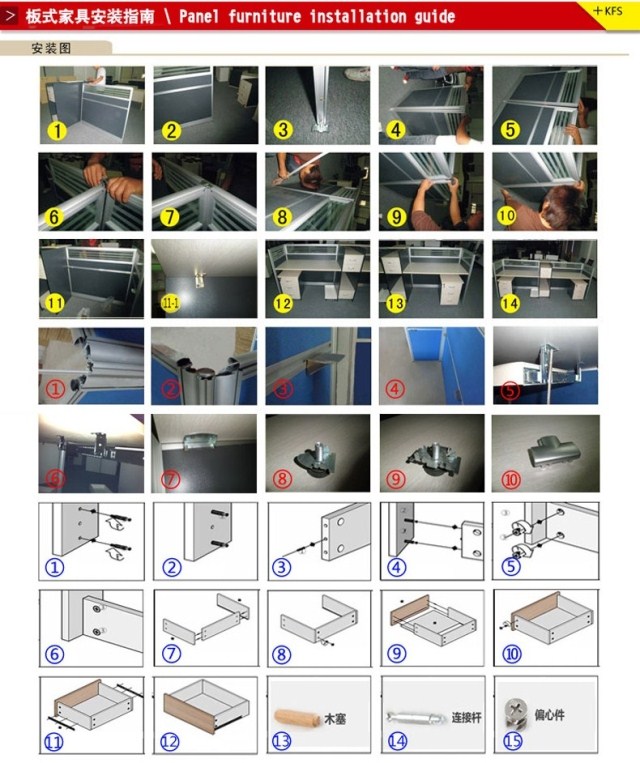 > 板式家具安装指南 \ Panel furniture installation guide

+KFS

安装图

1 2 3 4 5

6 7 8 9 10

11 11-1 12 13 14

① ② ③ ④ ⑤

⑥ ⑦ ⑧ ⑨ ⑩

① ② ③ ④ ⑤

⑥ ⑦ ⑧ ⑨ ⑩

⑪ ⑫ ⑬ 木塞 ⑭ 连接杆 ⑮ 偏心件