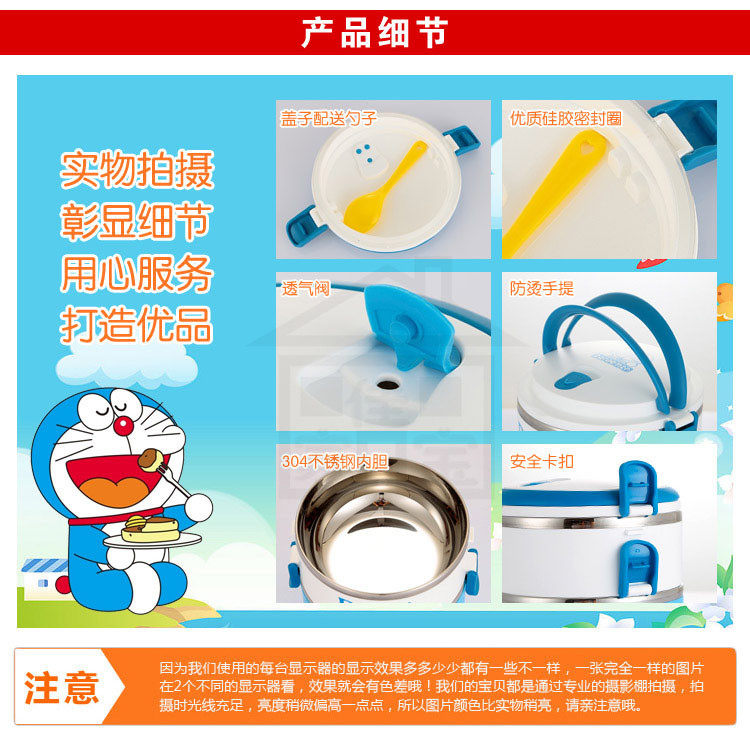 产品细节

实物拍摄
彰显细节
用心服务
打造优品

盖子配送勺子

优质硅胶密封圈

透气阀

防烫手提

304不锈钢内胆

安全卡扣

注意

因为我们使用的每台显示器的显示效果多多少少都有一些不一样，一张完全一样的图片在2个不同的显示器看，效果就会有色差哦！我们的宝贝都是通过专业的摄影棚拍摄，拍摄时光线充足，亮度稍微偏高一点点，所以图片颜色比实物稍亮，请亲注意哦。