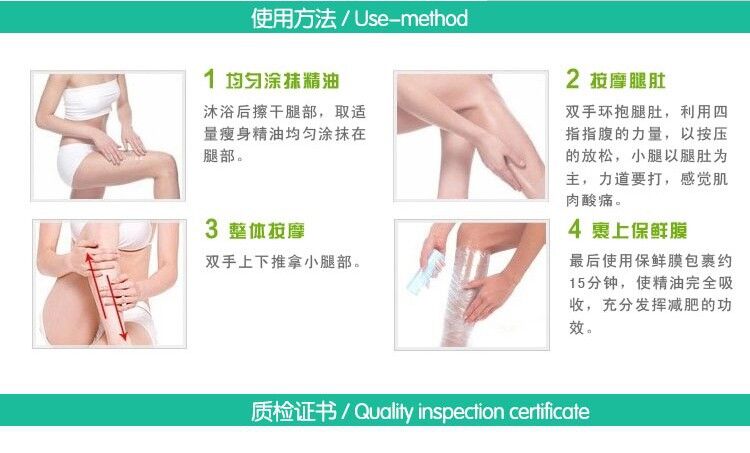 使用方法 / Use-method

1 均匀涂抹精油

沐浴后擦干腿部，取适量瘦身精油均匀涂抹在腿部。

2 按摩腿肚

双手环抱腿肚，利用四指指腹的力量，以按压的放松，小腿以腿肚为主，力道要打，感觉肌肉酸痛。

3 整体按摩

双手上下推拿小腿部。

4 裹上保鲜膜

最后使用保鲜膜包裹约15分钟，使精油完全吸收，充分发挥减肥的功效。

质检证书 / Quality inspection certificate