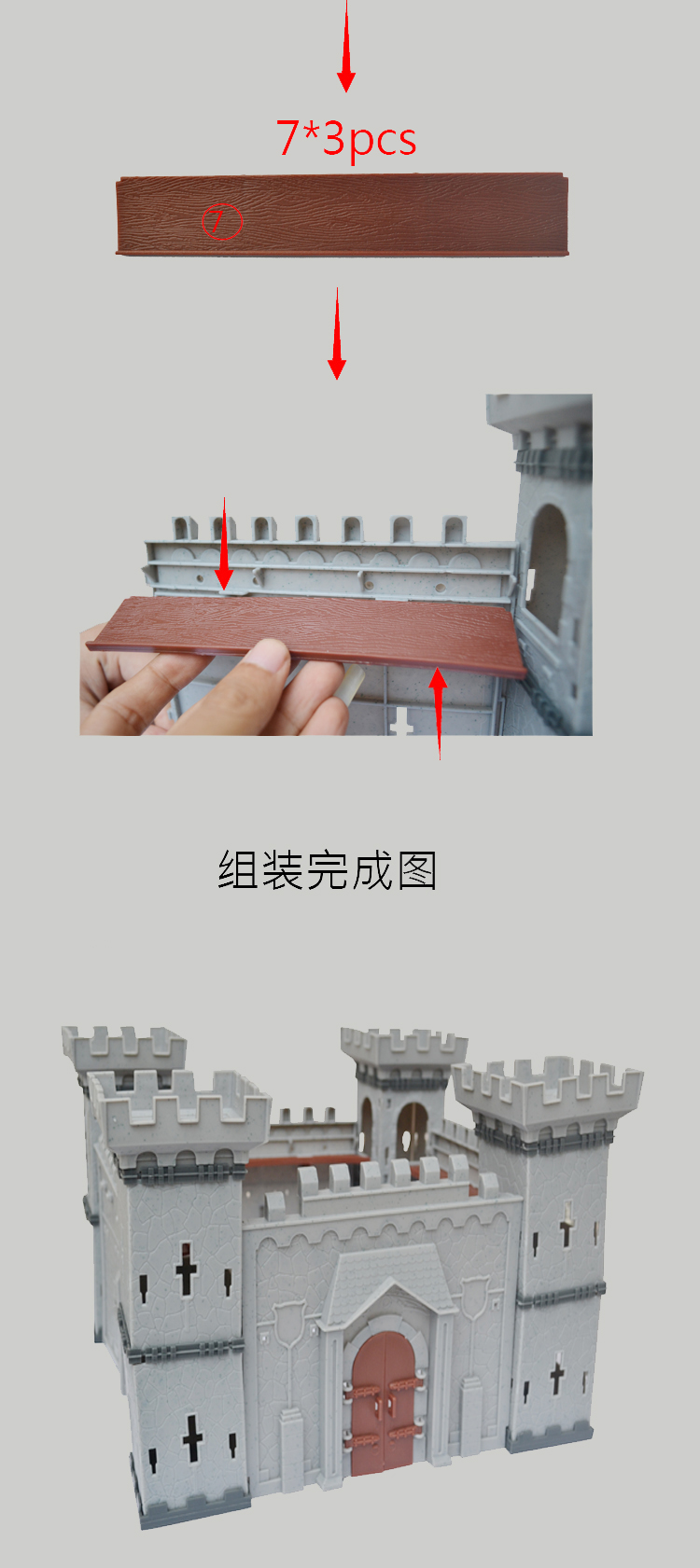 7*3pcs

⑦

组装完成图