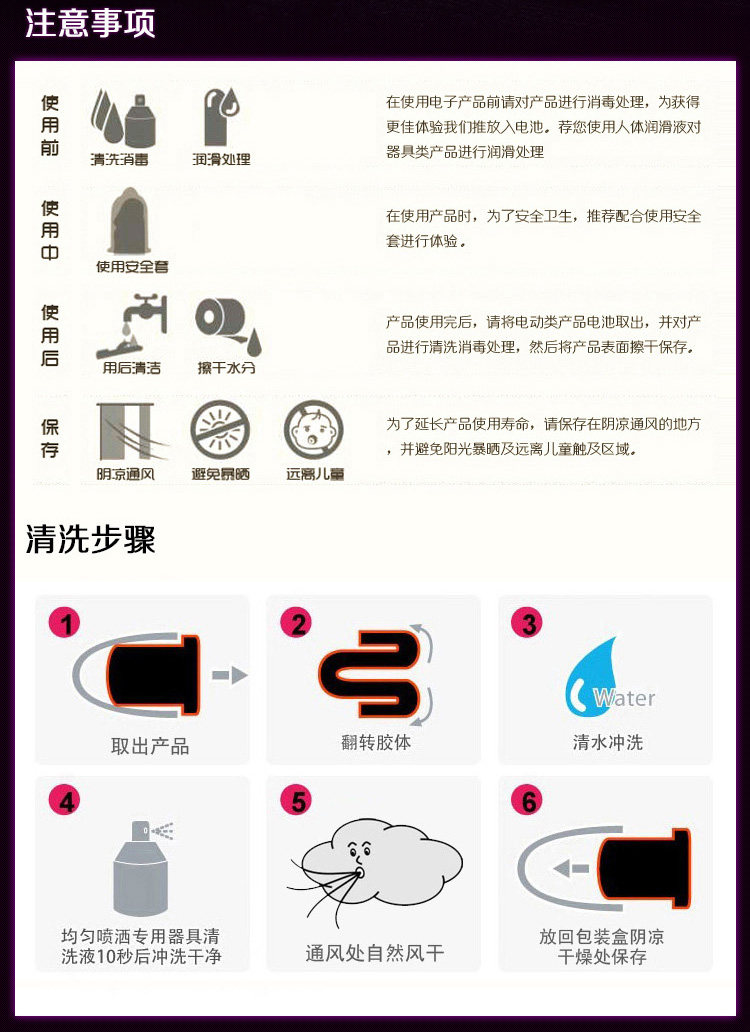 注意事项

使用前

清洗消毒　润滑处理

在使用电子产品前请对产品进行消毒处理，为获得更佳体验我们推放入电池。荐您使用人体润滑液对器具类产品进行润滑处理

使用中

使用安全套

在使用产品时，为了安全卫生，推荐配合使用安全套进行体验。

使用后

用后清洁　擦干水分

产品使用完后，请将电动类产品电池取出，并对产品进行清洗消毒处理，然后将产品表面擦干保存。

保存

阴凉通风　避免暴晒　远离儿童

为了延长产品使用寿命，请保存在阴凉通风的地方，并避免阳光暴晒及远离儿童触及区域。

清洗步骤

1 取出产品

2 翻转胶体

3 Water 清水冲洗

4 均匀喷洒专用器具清洗液10秒后冲洗干净

5 通风处自然风干

6 放回包装盒阴凉干燥处保存