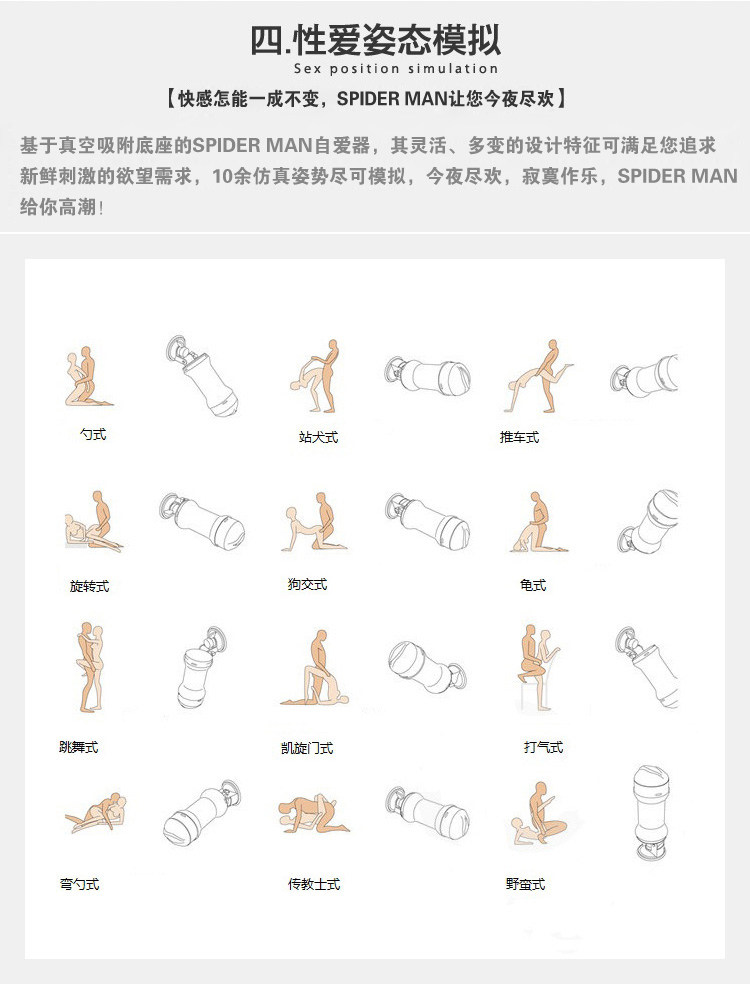 四.性爱姿态模拟

Sex position simulation

【快感怎能一成不变，SPIDER MAN让您今夜尽欢】

基于真空吸附底座的SPIDER MAN自爱器，其灵活、多变的设计特征可满足您追求新鲜刺激的欲望需求，10余仿真姿势尽可模拟，今夜尽欢，寂寞作乐，SPIDER MAN给你高潮！

勺式

站犬式

推车式

旋转式

狗交式

龟式

跳舞式

凯旋门式

打气式

弯勺式

传教士式

野蛮式