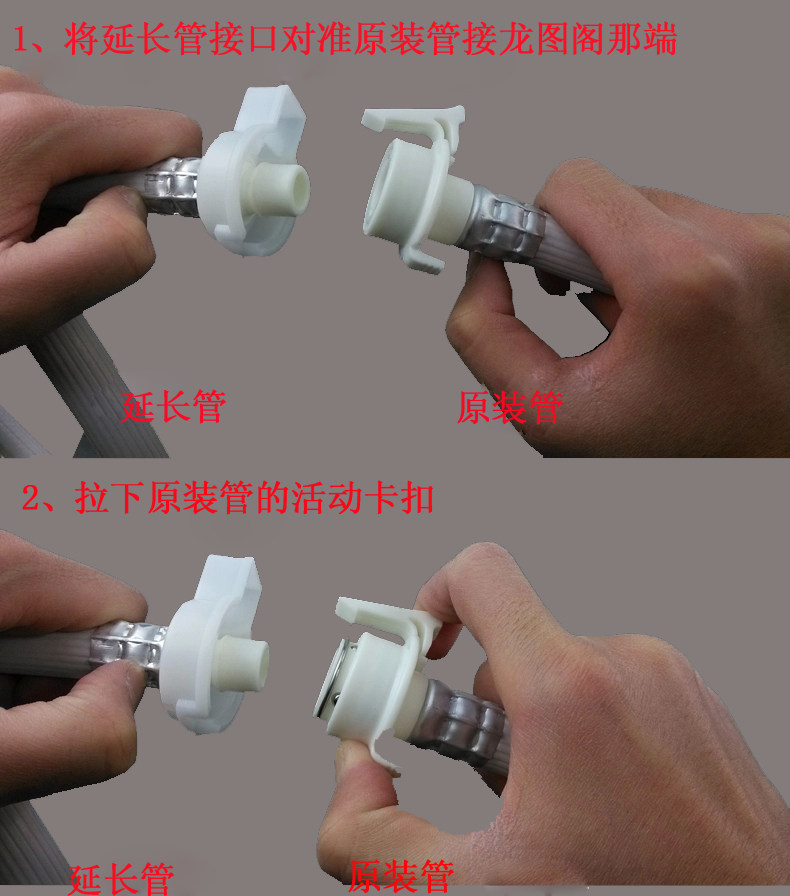 1、将延长管接口对准原装管接龙图阁那端

延长管

原装管

2、拉下原装管的活动卡扣

延长管

原装管