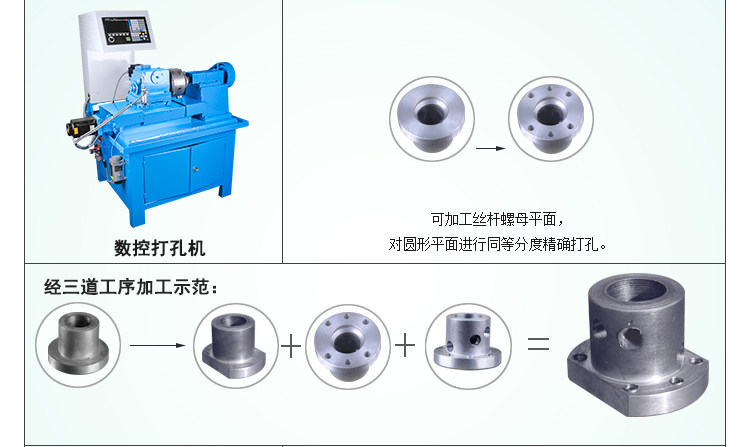 数控打孔机

可加工丝杆螺母平面，
对圆形平面进行同等分度精确打孔。

经三道工序加工示范：

+ + =