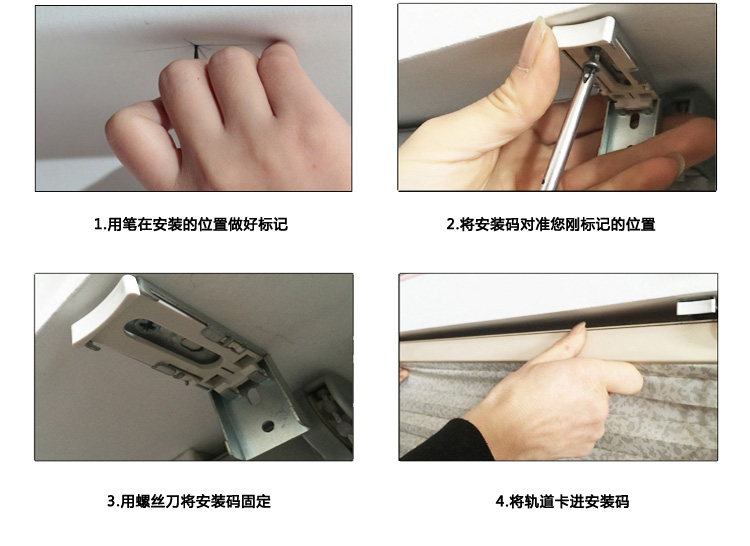 1.用笔在安装的位置做好标记

2.将安装码对准您刚标记的位置

3.用螺丝刀将安装码固定

4.将轨道卡进安装码