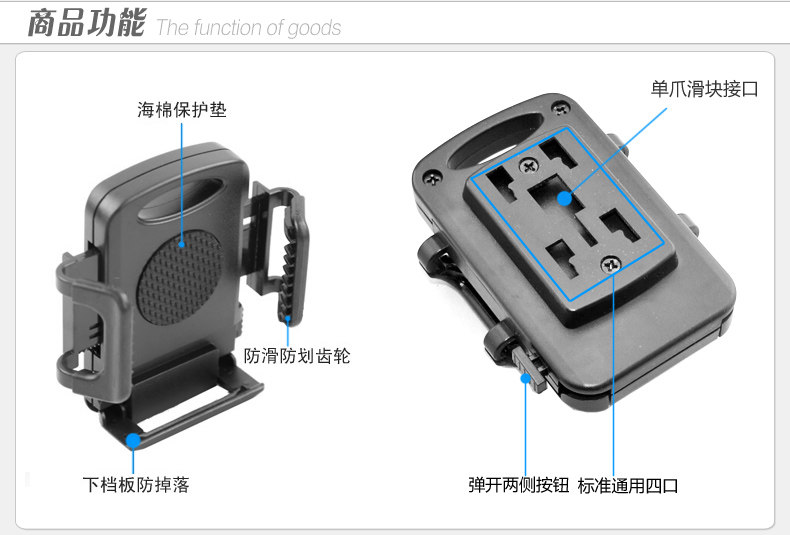 商品功能 The function of goods

海棉保护垫

防滑防划齿轮

下档板防掉落

单爪滑块接口

弹开两侧按钮

标准通用四口