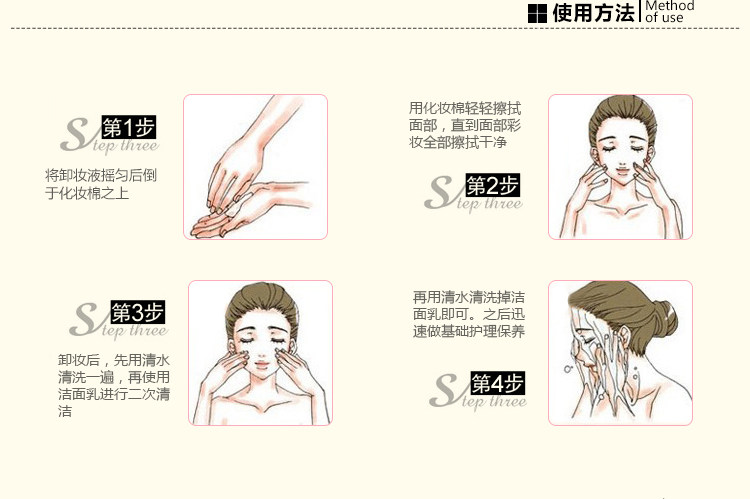 使用方法 Method of use

Step three 第1步

将卸妆液摇匀后倒于化妆棉之上

用化妆棉轻轻擦拭面部，直到面部彩妆全部擦拭干净

Step three 第2步

Step three 第3步

卸妆后，先用清水清洗一遍，再使用洁面乳进行二次清洁

再用清水清洗掉洁面乳即可。之后迅速做基础护理保养

Step three 第4步