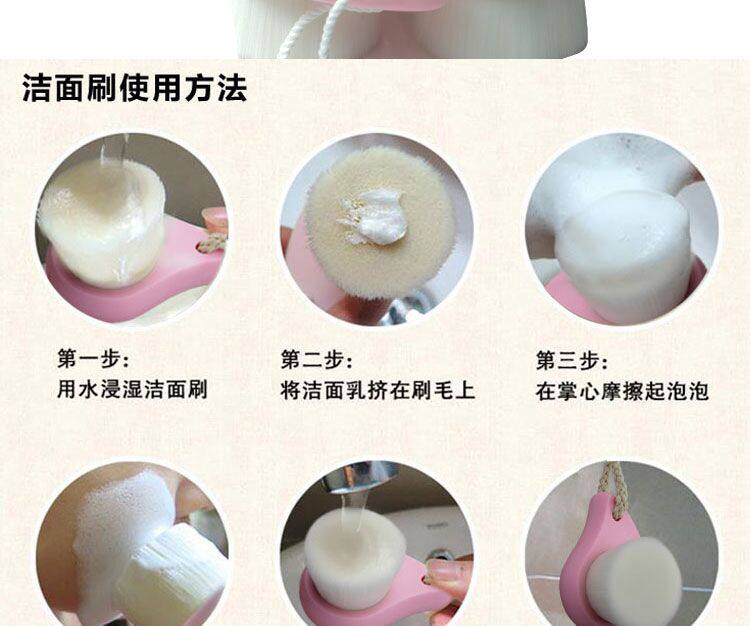 洁面刷使用方法

第一步：
用水浸湿洁面刷

第二步：
将洁面乳挤在刷毛上

第三步：
在掌心摩擦起泡泡