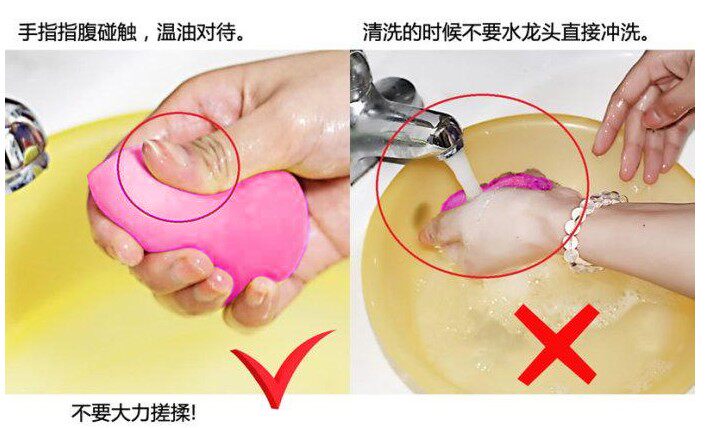 手指指腹碰触，温油对待。

清洗的时候不要水龙头直接冲洗。

不要大力搓揉!