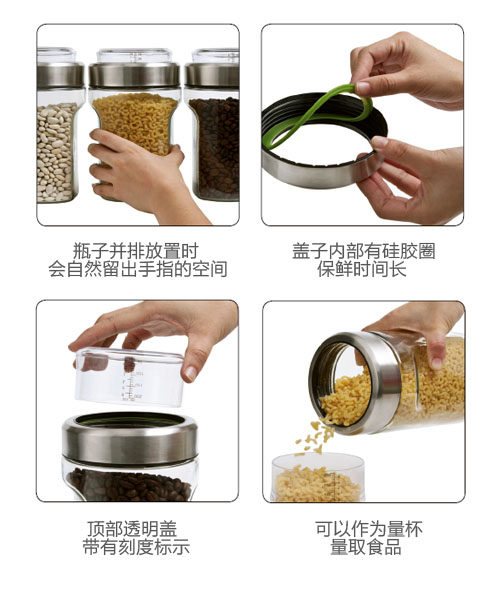 瓶子并排放置时
会自然留出手指的空间

盖子内部有硅胶圈
保鲜时间长

顶部透明盖
带有刻度标示

可以作为量杯
量取食品