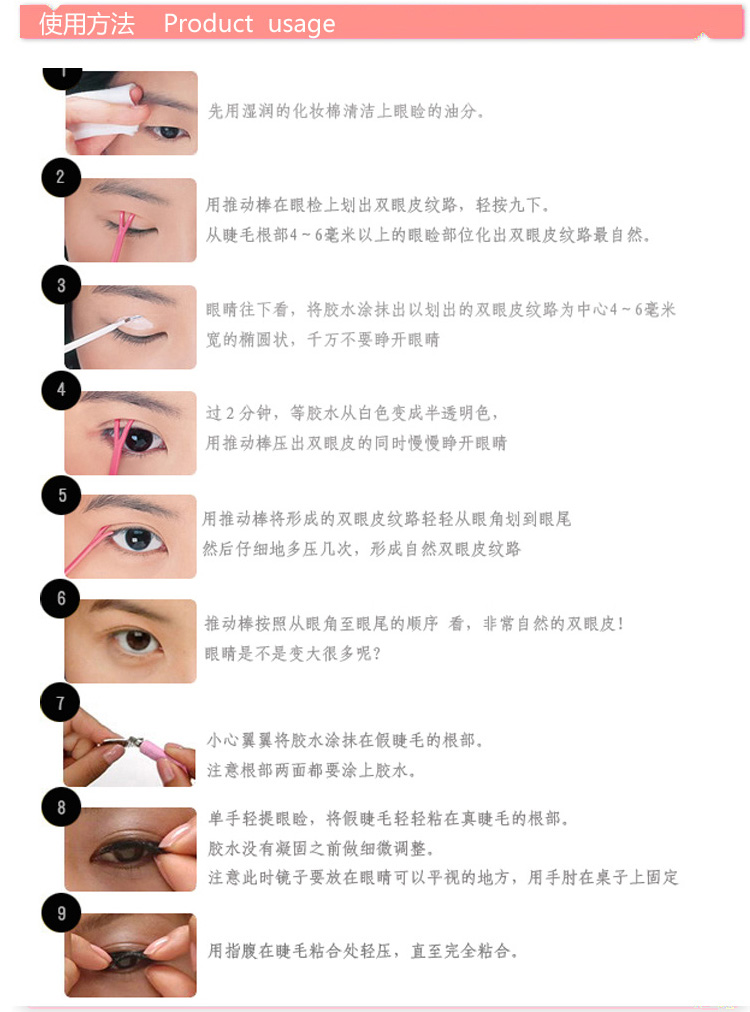 使用方法 Product usage

1
先用湿润的化妆棉清洁上眼睑的油分。

2
用推动棒在眼检上划出双眼皮纹路，轻按九下。
从睫毛根部4～6毫米以上的眼睑部位化出双眼皮纹路最自然。

3
眼睛往下看，将胶水涂抹出以划出的双眼皮纹路为中心4～6毫米宽的椭圆状，千万不要睁开眼睛

4
过2分钟，等胶水从白色变成半透明色，
用推动棒压出双眼皮的同时慢慢睁开眼睛

5
用推动棒将形成的双眼皮纹路轻轻从眼角划到眼尾
然后仔细地多压几次，形成自然双眼皮纹路

6
推动棒按照从眼角至眼尾的顺序 看，非常自然的双眼皮！
眼睛是不是变大很多呢？

7
小心翼翼将胶水涂抹在假睫毛的根部。
注意根部两面都要涂上胶水。

8
单手轻提眼睑，将假睫毛轻轻粘在真睫毛的根部。
胶水没有凝固之前做细微调整。
注意此时镜子要放在眼睛可以平视的地方，用手肘在桌子上固定

9
用指腹在睫毛粘合处轻压，直至完全粘合。