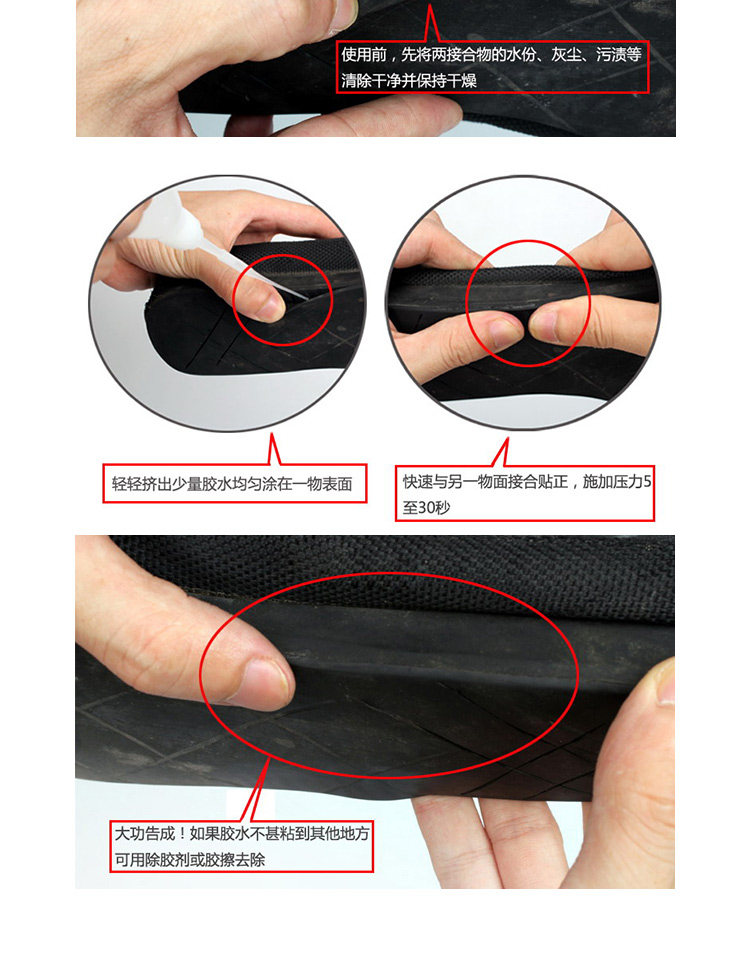 使用前，先将两接合物的水份、灰尘、污渍等清除干净并保持干燥

轻轻挤出少量胶水均匀涂在一物表面

快速与另一物面接合贴正，施加压力5至30秒

大功告成！如果胶水不甚粘到其他地方可用除胶剂或胶擦去除