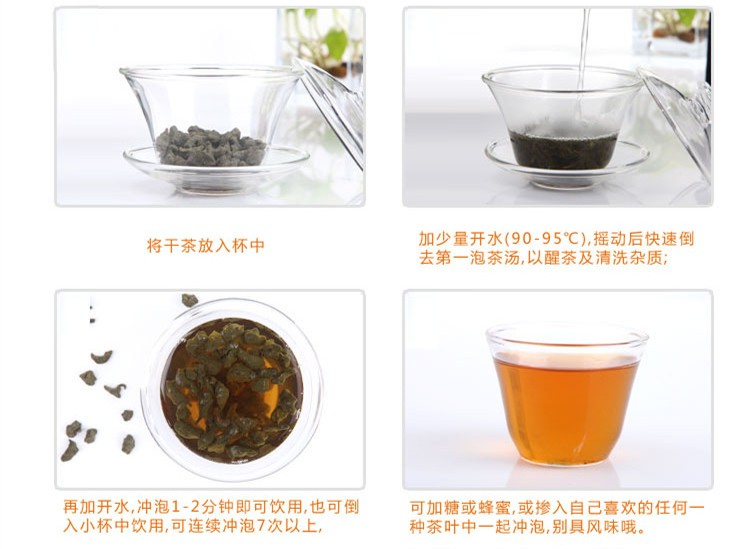 将干茶放入杯中

加少量开水(90-95℃),摇动后快速倒去第一泡茶汤,以醒茶及清洗杂质;

再加开水,冲泡1-2分钟即可饮用,也可倒入小杯中饮用,可连续冲泡7次以上,

可加糖或蜂蜜,或掺入自己喜欢的任何一种茶叶中一起冲泡,别具风味哦。