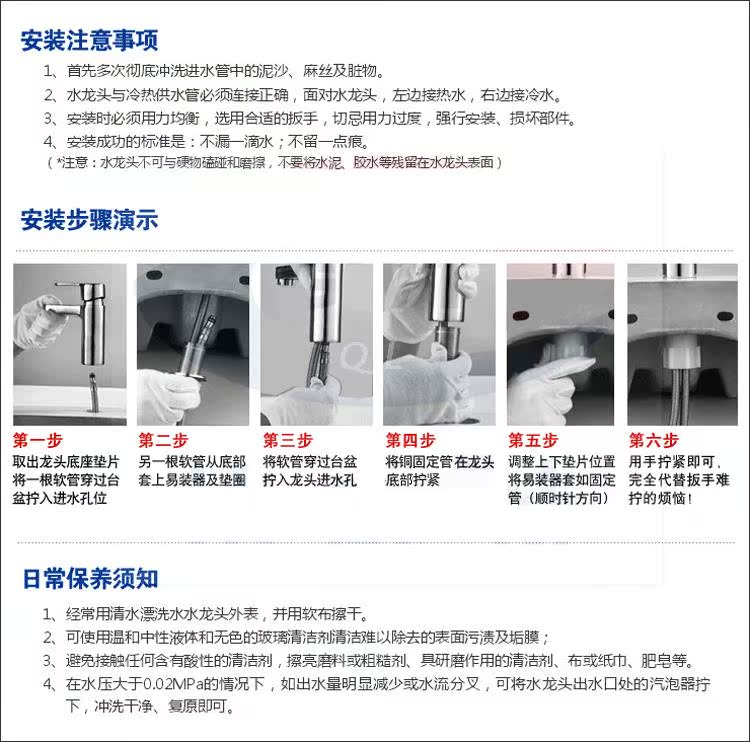 安装注意事项

1、首先多次彻底冲洗进水管中的泥沙、麻丝及脏物。

2、水龙头与冷热供水管必须连接正确，面对水龙头，左边接热水，右边接冷水。

3、安装时必须用力均衡，选用合适的扳手，切忌用力过度，强行安装、损坏部件。

4、安装成功的标准是：不漏一滴水；不留一点痕。

（*注意：水龙头不可与硬物磕碰和磨擦，不要将水泥、胶水等残留在水龙头表面）

安装步骤演示

第一步
取出龙头底座垫片将一根软管穿过台盆拧入进水孔位

第二步
另一根软管从底部套上易装器及垫圈

第三步
将软管穿过台盆拧入龙头进水孔

第四步
将铜固定管在龙头底部拧紧

第五步
调整上下垫片位置将易装器套如固定管（顺时针方向）

第六步
用手拧紧即可，完全代替扳手难拧的烦恼！

日常保养须知

1、经常用清水漂洗水水龙头外表，并用软布擦干。

2、可使用温和中性液体和无色的玻璃清洁剂清洁难以除去的表面污渍及垢膜；

3、避免接触任何含有酸性的清洁剂，擦亮磨料或粗糙剂、具研磨作用的清洁剂、布或纸巾、肥皂等。

4、在水压大于0.02MPa的情况下，如出水量明显减少或水流分叉，可将水龙头出水口处的汽泡器拧下，冲洗干净、复原即可。