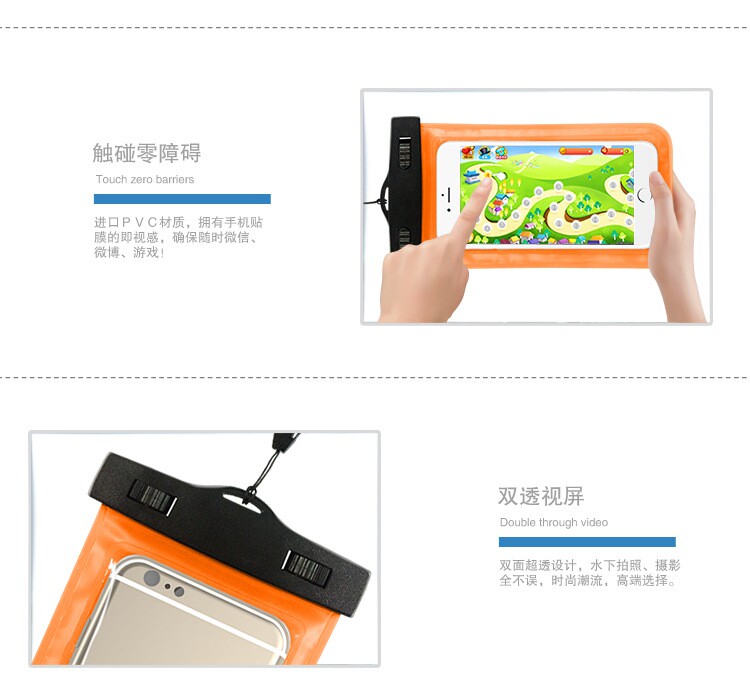 触碰零障碍

Touch zero barriers

进口ＰＶＣ材质，拥有手机贴膜的即视感，确保随时微信、微博、游戏！

双透视屏

Double through video

双面超透设计，水下拍照、摄影全不误，时尚潮流，高端选择。