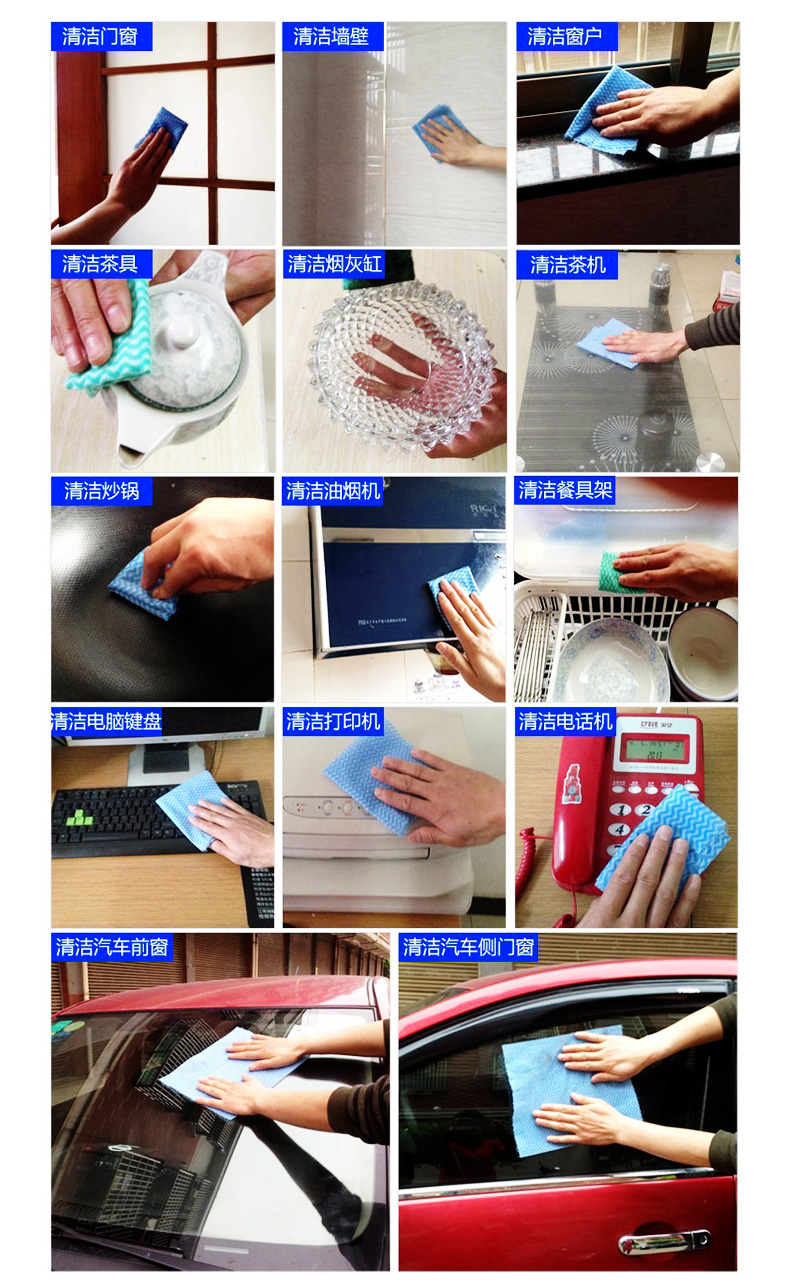 清洁门窗

清洁墙壁

清洁窗户

清洁茶具

清洁烟灰缸

清洁茶机

清洁炒锅

清洁油烟机

清洁餐具架

清洁电脑键盘

清洁打印机

清洁电话机

清洁汽车前窗

清洁汽车侧门窗