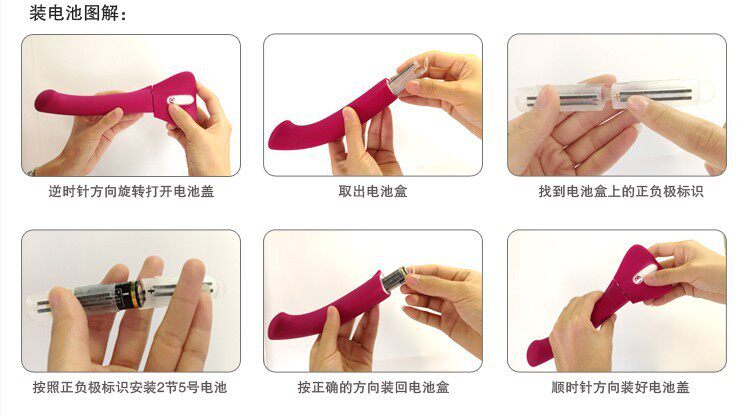 装电池图解：

逆时针方向旋转打开电池盖

取出电池盒

找到电池盒上的正负极标识

按照正负极标识安装2节5号电池

按正确的方向装回电池盒

顺时针方向装好电池盖