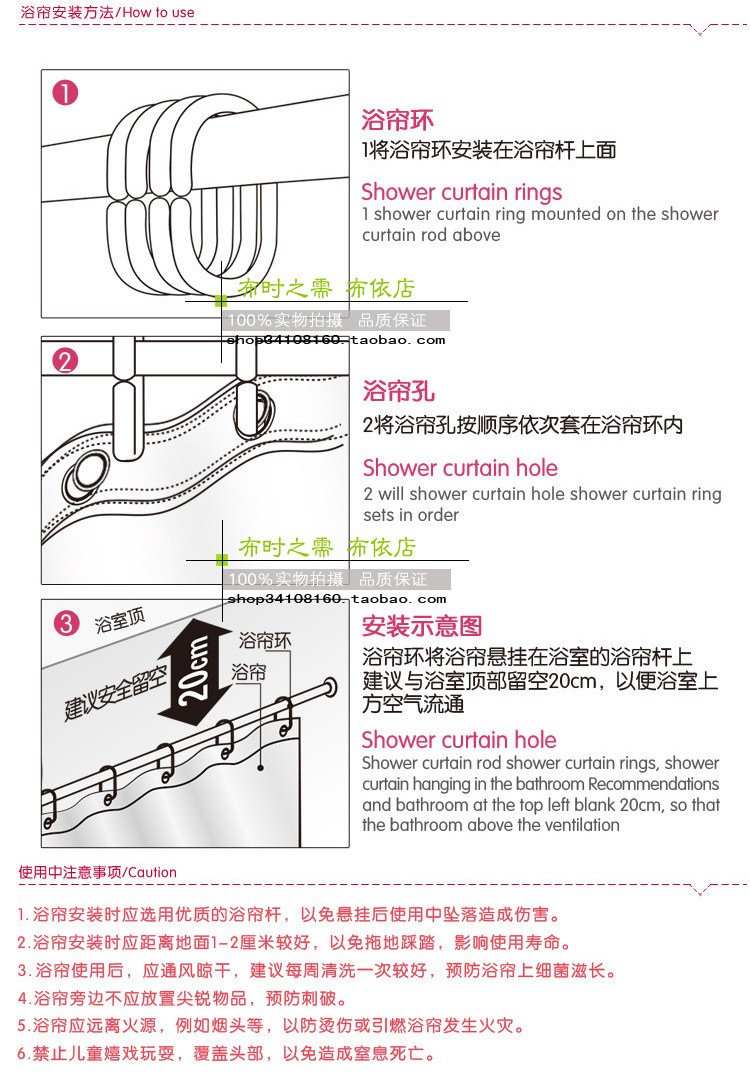 浴帘安装方法/How to use

1

浴帘环
1将浴帘环安装在浴帘杆上面

Shower curtain rings
1 shower curtain ring mounted on the shower curtain rod above

布时之需 布依店
100%实物拍摄 品质保证
shop34108160.taobao.com

2

浴帘孔
2将浴帘孔按顺序依次套在浴帘环内

Shower curtain hole
2 will shower curtain hole shower curtain ring sets in order

布时之需 布依店
100%实物拍摄 品质保证
shop34108160.taobao.com

3 浴室顶
建议安全留空
20cm
浴帘环
浴帘

安装示意图
浴帘环将浴帘悬挂在浴室的浴帘杆上
建议与浴室顶部留空20cm，以便浴室上方空气流通

Shower curtain hole
Shower curtain rod shower curtain rings, shower curtain hanging in the bathroom Recommendations and bathroom at the top left blank 20cm, so that the bathroom above the ventilation

使用中注意事项/Caution

1.浴帘安装时应选用优质的浴帘杆，以免悬挂后使用中坠落造成伤害。
2.浴帘安装时应距离地面1-2厘米较好，以免拖地踩踏，影响使用寿命。
3.浴帘使用后，应通风晾干，建议每周清洗一次较好，预防浴帘上细菌滋长。
4.浴帘旁边不应放置尖锐物品，预防刺破。
5.浴帘应远离火源，例如烟头等，以防烫伤或引燃浴帘发生火灾。
6.禁止儿童嬉戏玩耍，覆盖头部，以免造成窒息死亡。