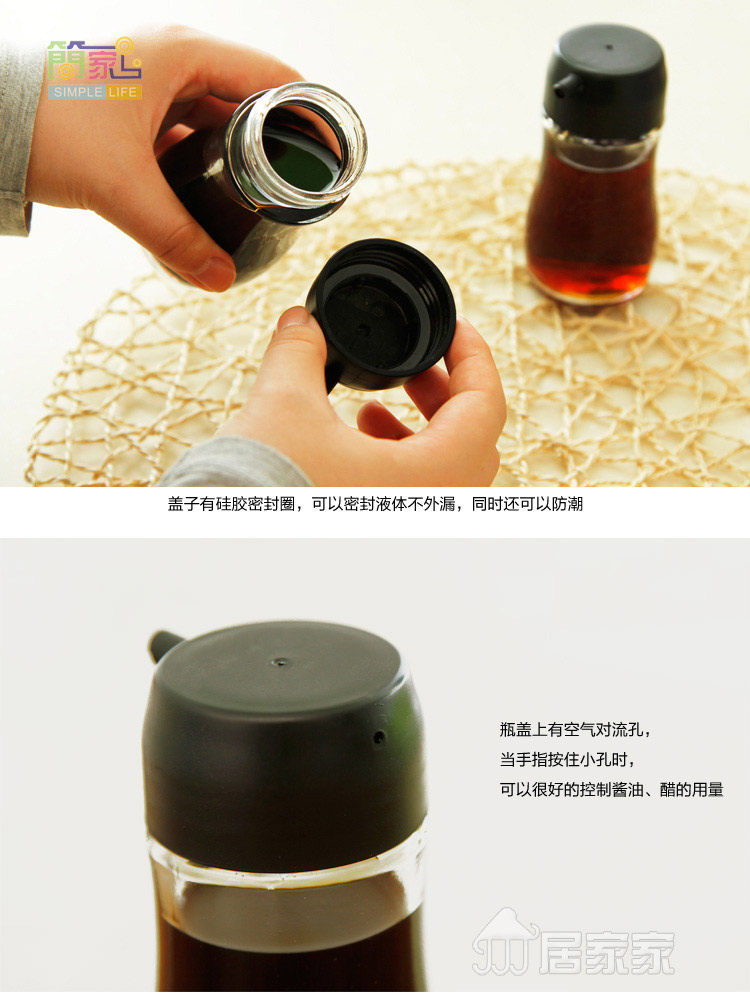 簡家

SIMPLE LIFE

盖子有硅胶密封圈，可以密封液体不外漏，同时还可以防潮

瓶盖上有空气对流孔，
当手指按住小孔时，
可以很好的控制酱油、醋的用量

居家家