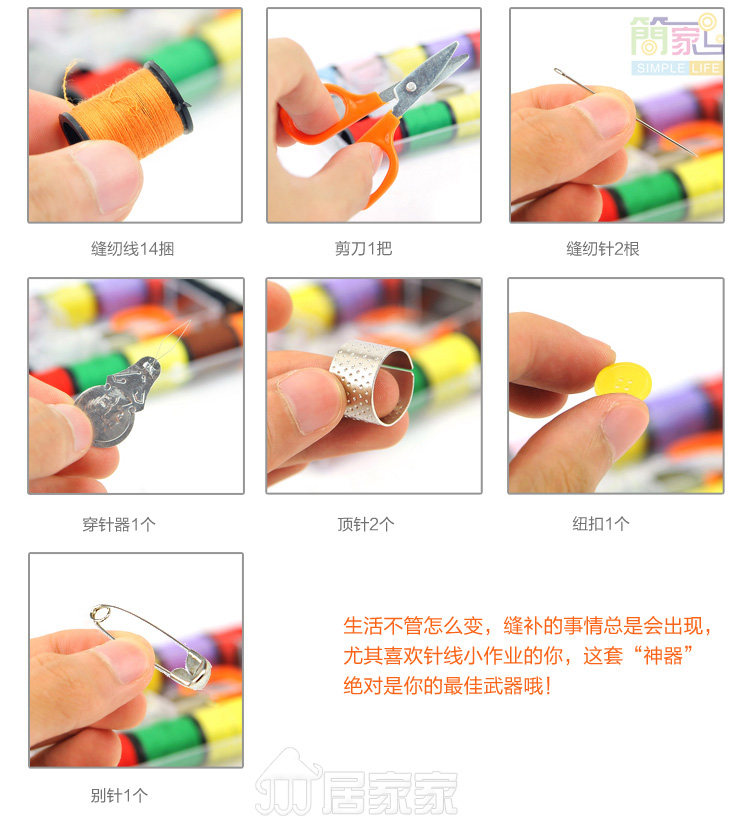 簡家
SIMPLE LIFE

缝纫线14捆

剪刀1把

缝纫针2根

穿针器1个

顶针2个

纽扣1个

别针1个

生活不管怎么变，缝补的事情总是会出现，尤其喜欢针线小作业的你，这套“神器”绝对是你的最佳武器哦！

居家家