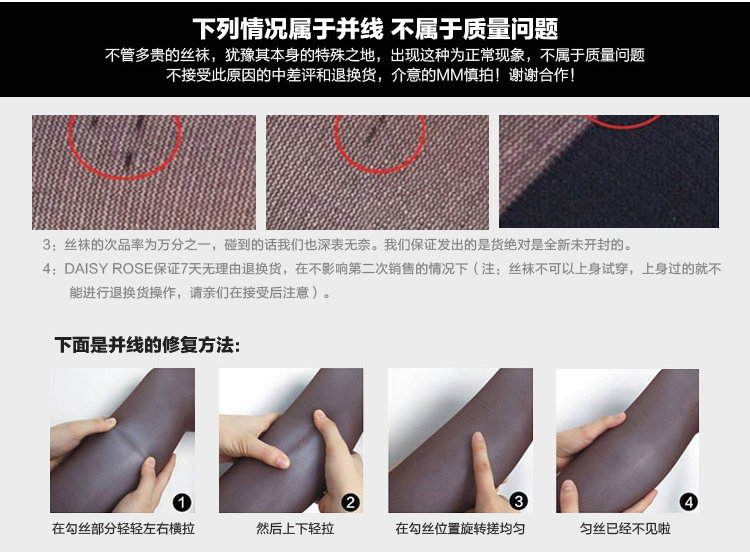 下列情况属于并线 不属于质量问题

不管多贵的丝袜，犹豫其本身的特殊之地，出现这种为正常现象，不属于质量问题
不接受此原因的中差评和退换货，介意的MM慎拍！谢谢合作！

3：丝袜的次品率为万分之一，碰到的话我们也深表无奈。我们保证发出的是货绝对是全新未开封的。

4：DAISY ROSE保证7天无理由退换货，在不影响第二次销售的情况下（注：丝袜不可以上身试穿，上身过的就不能进行退换货操作，请亲们在接受后注意）。

下面是并线的修复方法:

1
在勾丝部分轻轻左右横拉

2
然后上下轻拉

3
在勾丝位置旋转搓均匀

4
勾丝已经不见啦