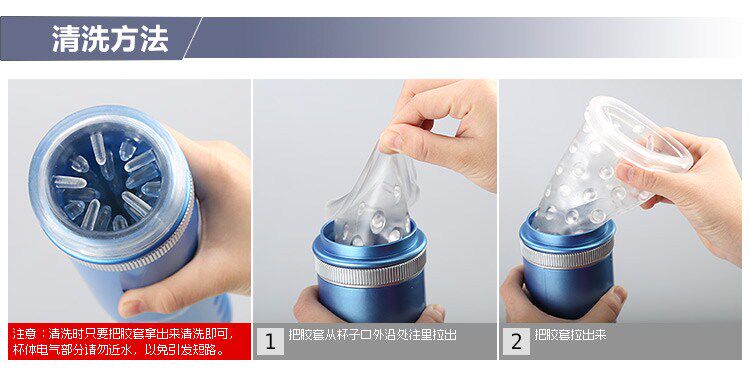 清洗方法

注意：清洗时只要把胶套拿出来清洗即可，杯体电气部分请勿近水，以免引发短路。

1 把胶套从杯子口外沿处往里拉出

2 把胶套拉出来