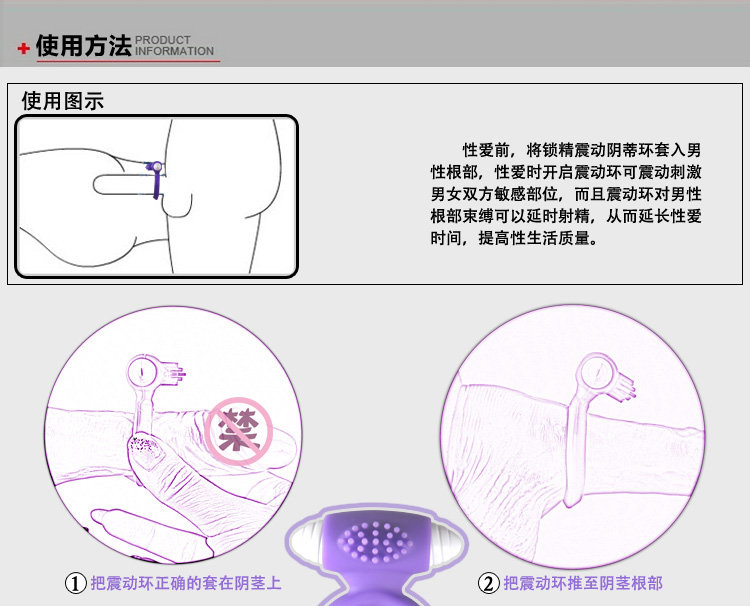 + 使用方法 PRODUCT INFORMATION

使用图示

性爱前，将锁精震动阴蒂环套入男性根部，性爱时开启震动环可震动刺激男女双方敏感部位，而且震动环对男性根部束缚可以延时射精，从而延长性爱时间，提高性生活质量。

禁

① 把震动环正确的套在阴茎上

② 把震动环推至阴茎根部