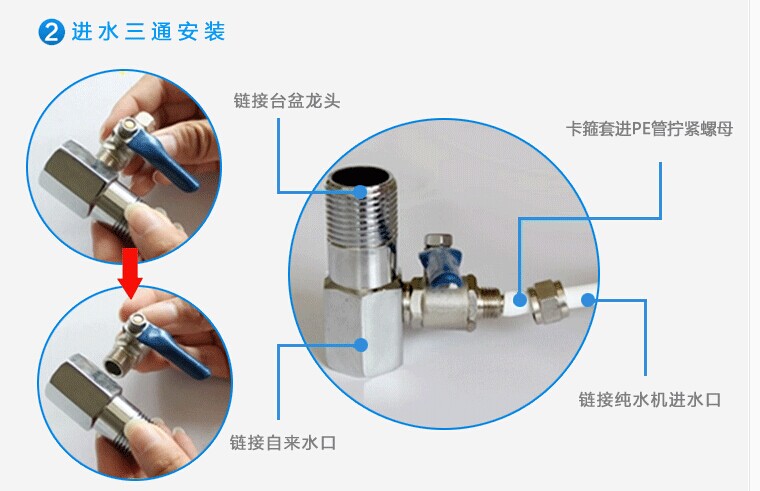 2 进水三通安装

链接台盆龙头

卡箍套进PE管拧紧螺母

链接纯水机进水口

链接自来水口