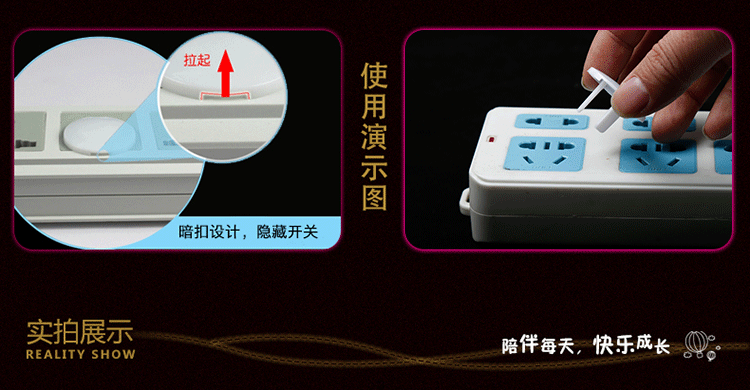 拉起

暗扣设计，隐藏开关

使用演示图

实拍展示
REALITY SHOW

陪伴每天，快乐成长