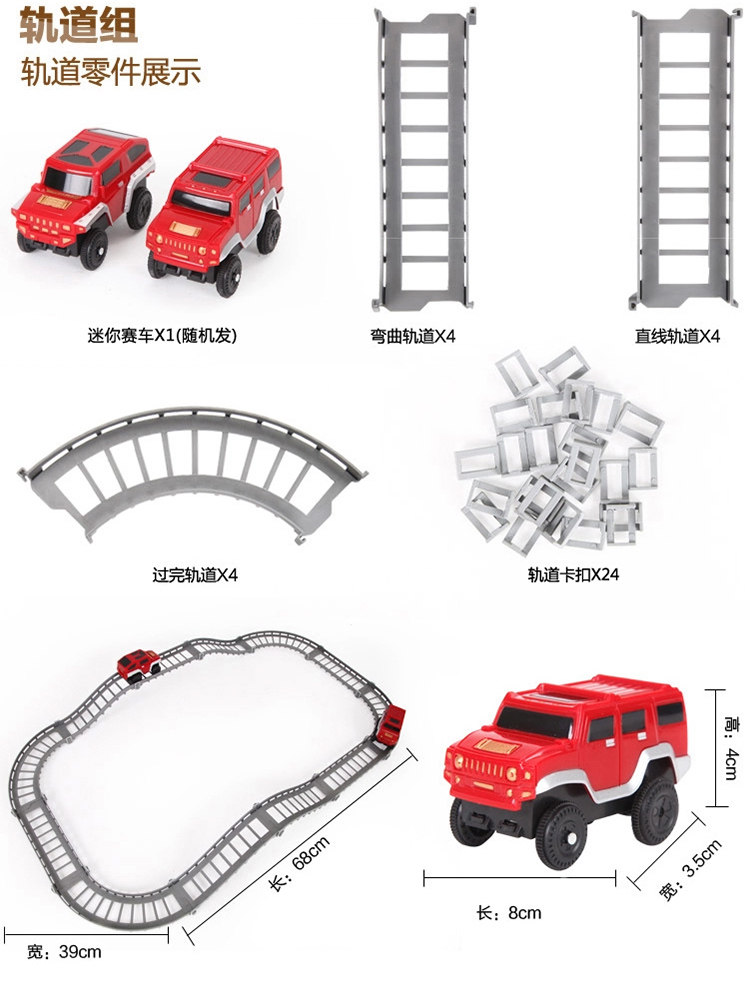 轨道组

轨道零件展示

迷你赛车X1(随机发)

弯曲轨道X4

直线轨道X4

过完轨道X4

轨道卡扣X24

长：68cm

宽：39cm

高：4cm

宽：3.5cm

长：8cm