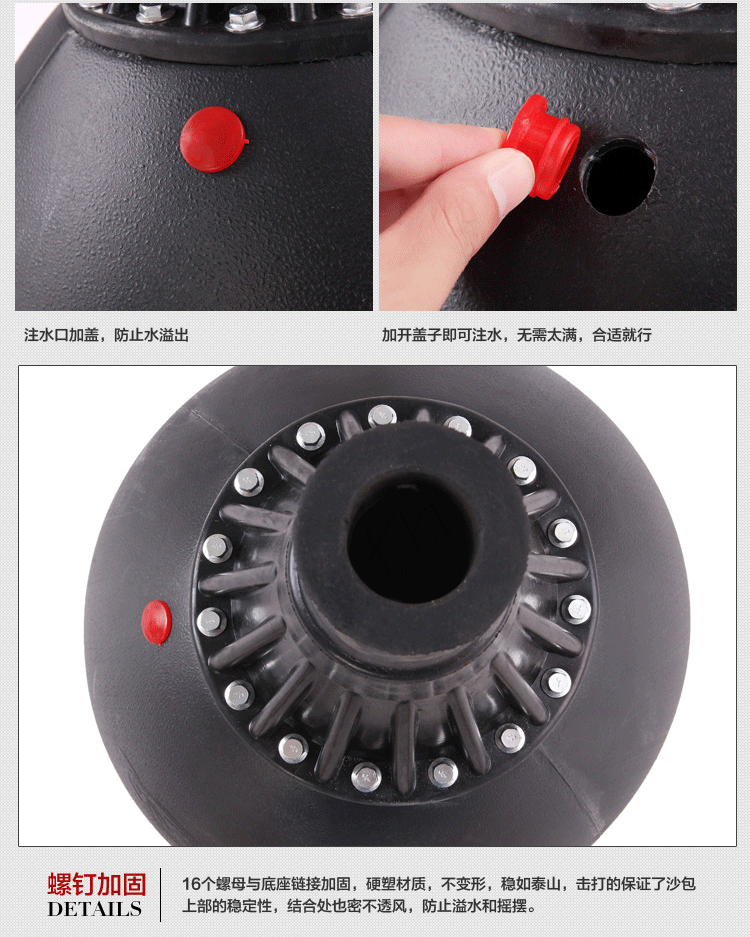 注水口加盖，防止水溢出

加开盖子即可注水，无需太满，合适就行

螺钉加固
DETAILS

16个螺母与底座链接加固，硬塑材质，不变形，稳如泰山，击打的保证了沙包上部的稳定性，结合处也密不透风，防止溢水和摇摆。