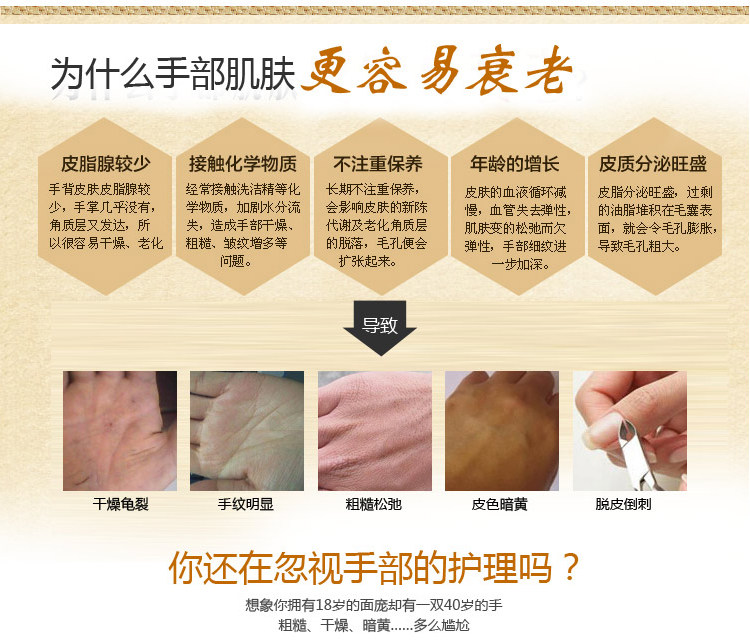 为什么手部肌肤更容易衰老

皮脂腺较少
手背皮肤皮脂腺较少，手掌几乎没有，角质层又发达，所以很容易干燥、老化

接触化学物质
经常接触洗洁精等化学物质，加剧水分流失，造成手部干燥、粗糙、皱纹增多等问题。

不注重保养
长期不注重保养，会影响皮肤的新陈代谢及老化角质层的脱落，毛孔便会扩张起来。

年龄的增长
皮肤的血液循环减慢，血管失去弹性，肌肤变的松弛而欠弹性，手部细纹进一步加深。

皮质分泌旺盛
皮脂分泌旺盛，过剩的油脂堆积在毛囊表面，就会令毛孔膨胀，导致毛孔粗大。

导致

干燥龟裂

手纹明显

粗糙松弛

皮色暗黄

脱皮倒刺

你还在忽视手部的护理吗？

想象你拥有18岁的面庞却有一双40岁的手
粗糙、干燥、暗黄……多么尴尬