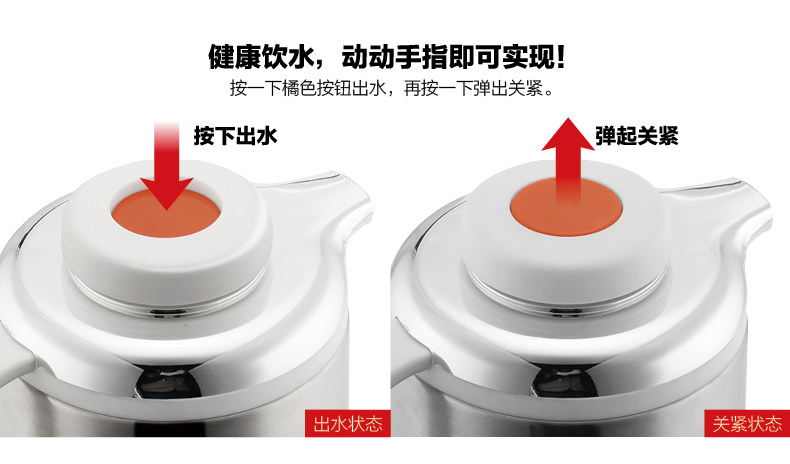 健康饮水，动动手指即可实现！
按一下橘色按钮出水，再按一下弹出关紧。

按下出水

弹起关紧

出水状态

关紧状态